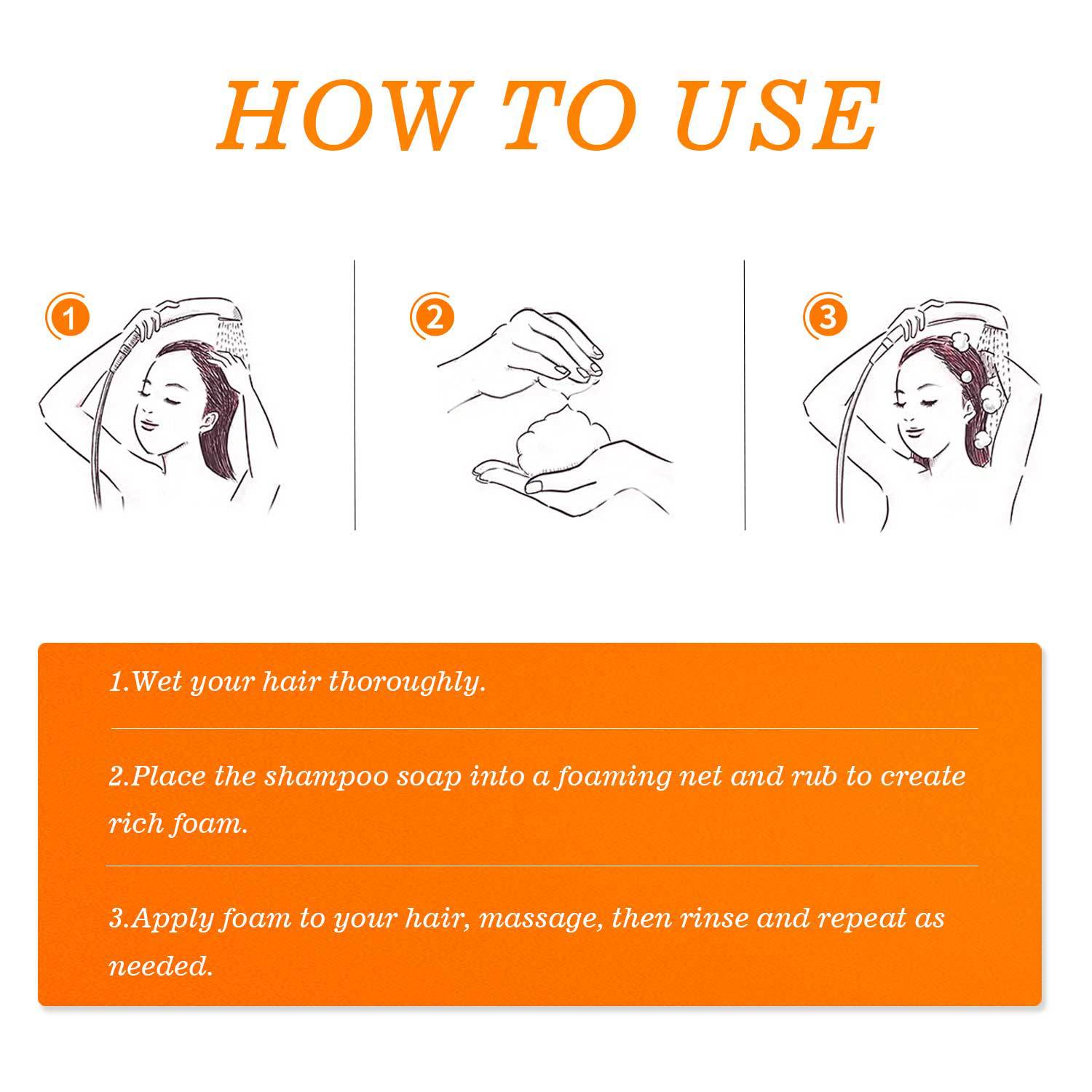 HOW TO USE

1

2

3

1.Wet your hair thoroughly.

2.Place the shampoo soap into a foaming net and rub to create rich foam.

3.Apply foam to your hair, massage, then rinse and repeat as needed.